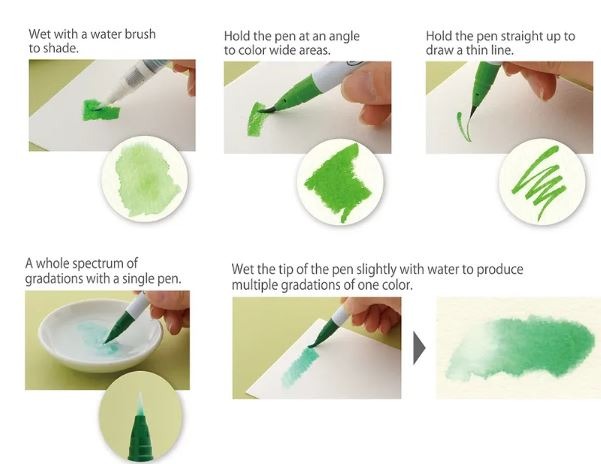 Wet with a water brush to shade.

Hold the pen at an angle to color wide areas.

Hold the pen straight up to draw a thin line.

A whole spectrum of gradations with a single pen.

Wet the tip of the pen slightly with water to produce multiple gradations of one color.