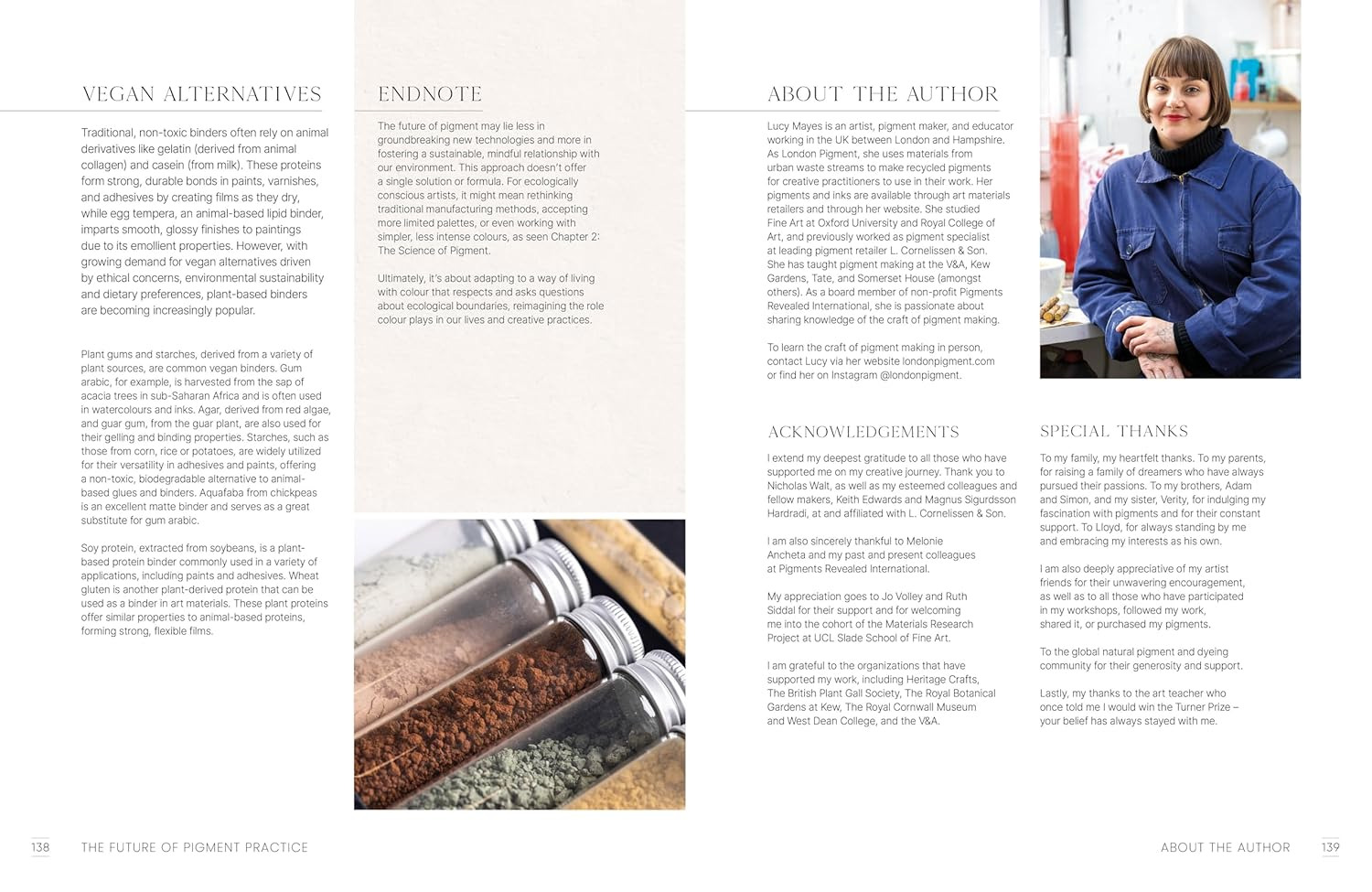 VEGAN ALTERNATIVES

Traditional, non-toxic binders often rely on animal derivatives like gelatin (derived from animal collagen) and casein (from milk). These proteins form strong, durable bonds in paints, varnishes, and adhesives by creating films as they dry, while egg tempera, an animal-based lipid binder, imparts smooth, glossy finishes to paintings due to its emollient properties. However, with growing demand for vegan alternatives driven by ethical concerns, environmental sustainability and dietary preferences, plant-based binders are becoming increasingly popular.

Plant gums and starches, derived from a variety of plant sources, are common vegan binders. Gum arabic, for example, is harvested from the sap of acacia trees in sub-Saharan Africa and is often used in watercolours and inks. Agar, derived from red algae, and guar gum, from the guar plant, are also used for their gelling and binding properties. Starches, such as those from corn, rice or potatoes, are widely utilized for their versatility in adhesives and paints, offering a non-toxic, biodegradable alternative to animal-based glues and binders. Aquafaba from chickpeas is an excellent matte binder and serves as a great substitute for gum arabic.

Soy protein, extracted from soybeans, is a plant-based protein binder commonly used in a variety of applications, including paints and adhesives. Wheat gluten is another plant-derived protein that can be used as a binder in art materials. These plant proteins offer similar properties to animal-based proteins, forming strong, flexible films.

ENDNOTE

The future of pigment may lie less in groundbreaking new technologies and more in fostering a sustainable, mindful relationship with our environment. This approach doesn't offer a single solution or formula. For ecologically conscious artists, it might mean rethinking traditional manufacturing methods, accepting more limited palettes, or even working with simpler, less intense colours, as seen Chapter 2: The Science of Pigment.

Ultimately, it's about adapting to a way of living with colour that respects and asks questions about ecological boundaries, reimagining the role colour plays in our lives and creative practices.

ABOUT THE AUTHOR

Lucy Mayes is an artist, pigment maker, and educator working in the UK between London and Hampshire. As London Pigment, she uses materials from urban waste streams to make recycled pigments for creative practitioners to use in their work. Her pigments and inks are available through art materials retailers and through her website. She studied Fine Art at Oxford University and Royal College of Art, and previously worked as pigment specialist at leading pigment retailer L. Cornelissen & Son. She has taught pigment making at the V&A, Kew Gardens, Tate, and Somerset House (amongst others). As a board member of non-profit Pigments Revealed International, she is passionate about sharing knowledge of the craft of pigment making.

To learn the craft of pigment making in person, contact Lucy via her website londonpigment.com or find her on Instagram @londonpigment.

ACKNOWLEDGEMENTS

I extend my deepest gratitude to all those who have supported me on my creative journey. Thank you to Nicholas Walt, as well as my esteemed colleagues and fellow makers, Keith Edwards and Magnus Sigurdsson Hardradi, at and affiliated with L. Cornelissen & Son.

I am also sincerely thankful to Melonie Ancheta and my past and present colleagues at Pigments Revealed International.

My appreciation goes to Jo Volley and Ruth Siddal for their support and for welcoming me into the cohort of the Materials Research Project at UCL Slade School of Fine Art.

I am grateful to the organizations that have supported my work, including Heritage Crafts, The British Plant Gall Society, The Royal Botanical Gardens at Kew, The Royal Cornwall Museum and West Dean College, and the V&A.

SPECIAL THANKS

To my family, my heartfelt thanks. To my parents, for raising a family of dreamers who have always pursued their passions. To my brothers, Adam and Simon, and my sister, Verity, for indulging my fascination with pigments and for their constant support. To Lloyd, for always standing by me and embracing my interests as his own.

I am also deeply appreciative of my artist friends for their unwavering encouragement, as well as to all those who have participated in my workshops, followed my work, shared it, or purchased my pigments.

To the global natural pigment and dyeing community for their generosity and support.

Lastly, my thanks to the art teacher who once told me I would win the Turner Prize – your belief has always stayed with me.

138 THE FUTURE OF PIGMENT PRACTICE

ABOUT THE AUTHOR 139